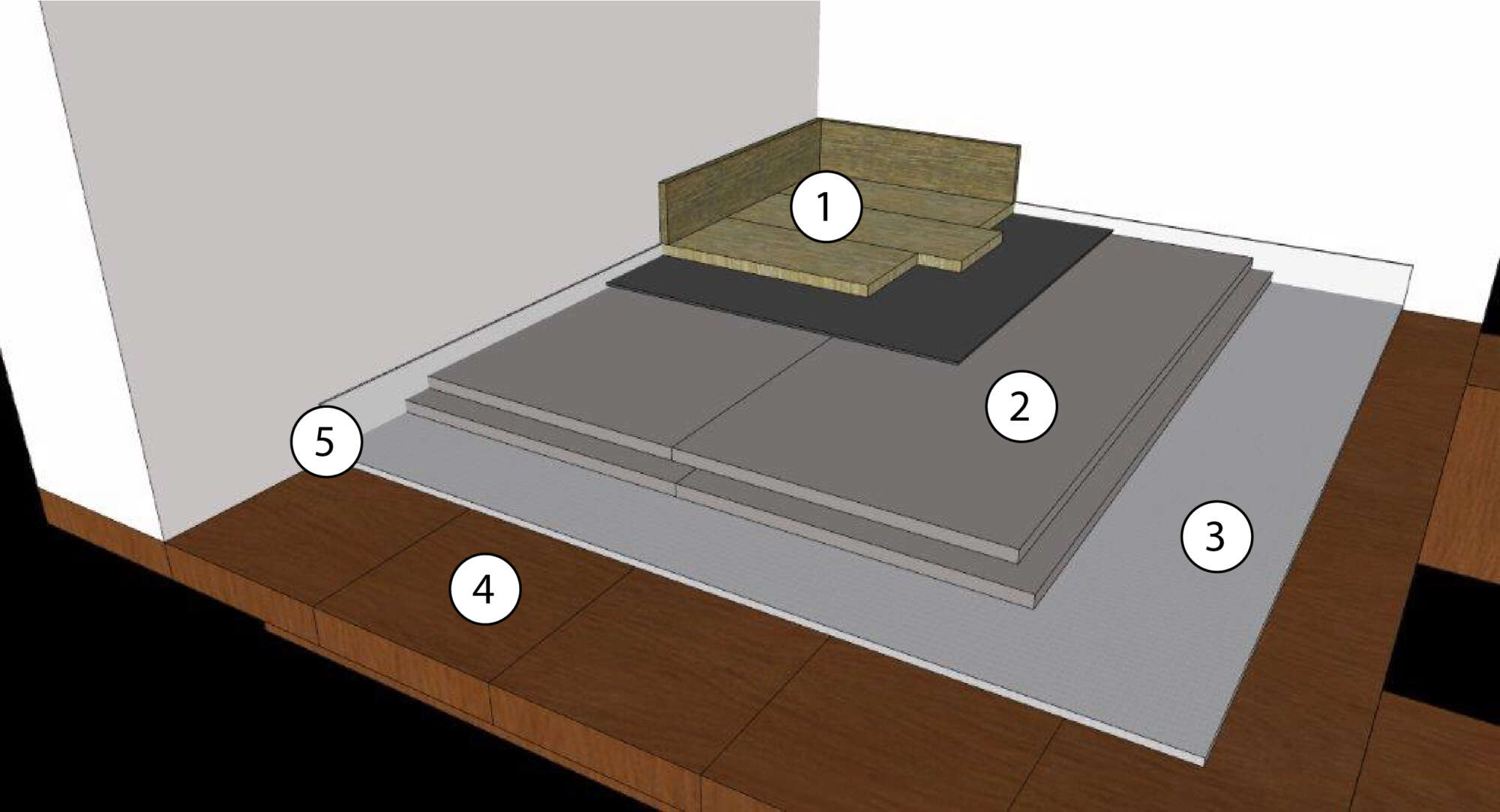 1
2
5
3
4