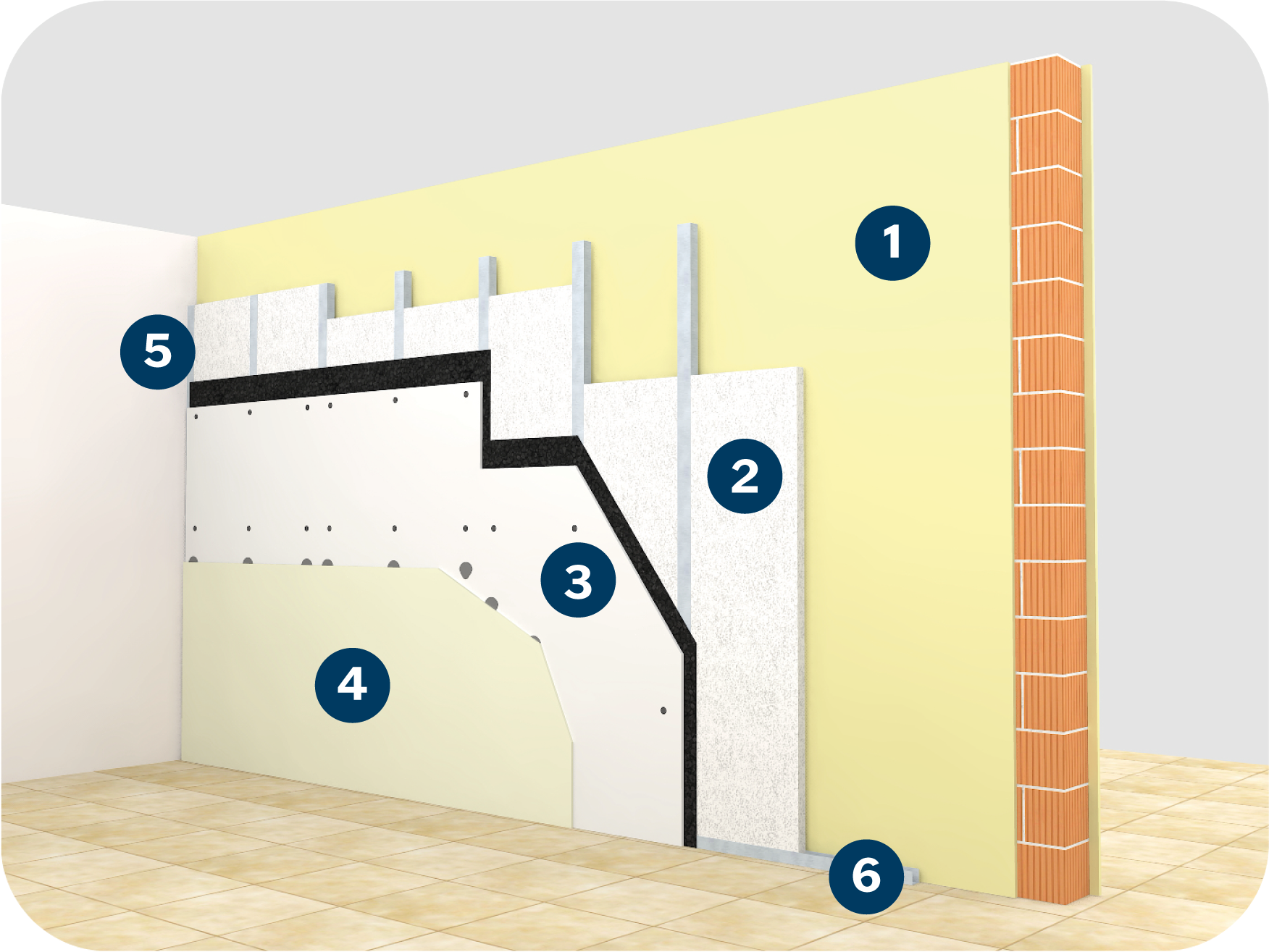 1
5
2
3
4
6