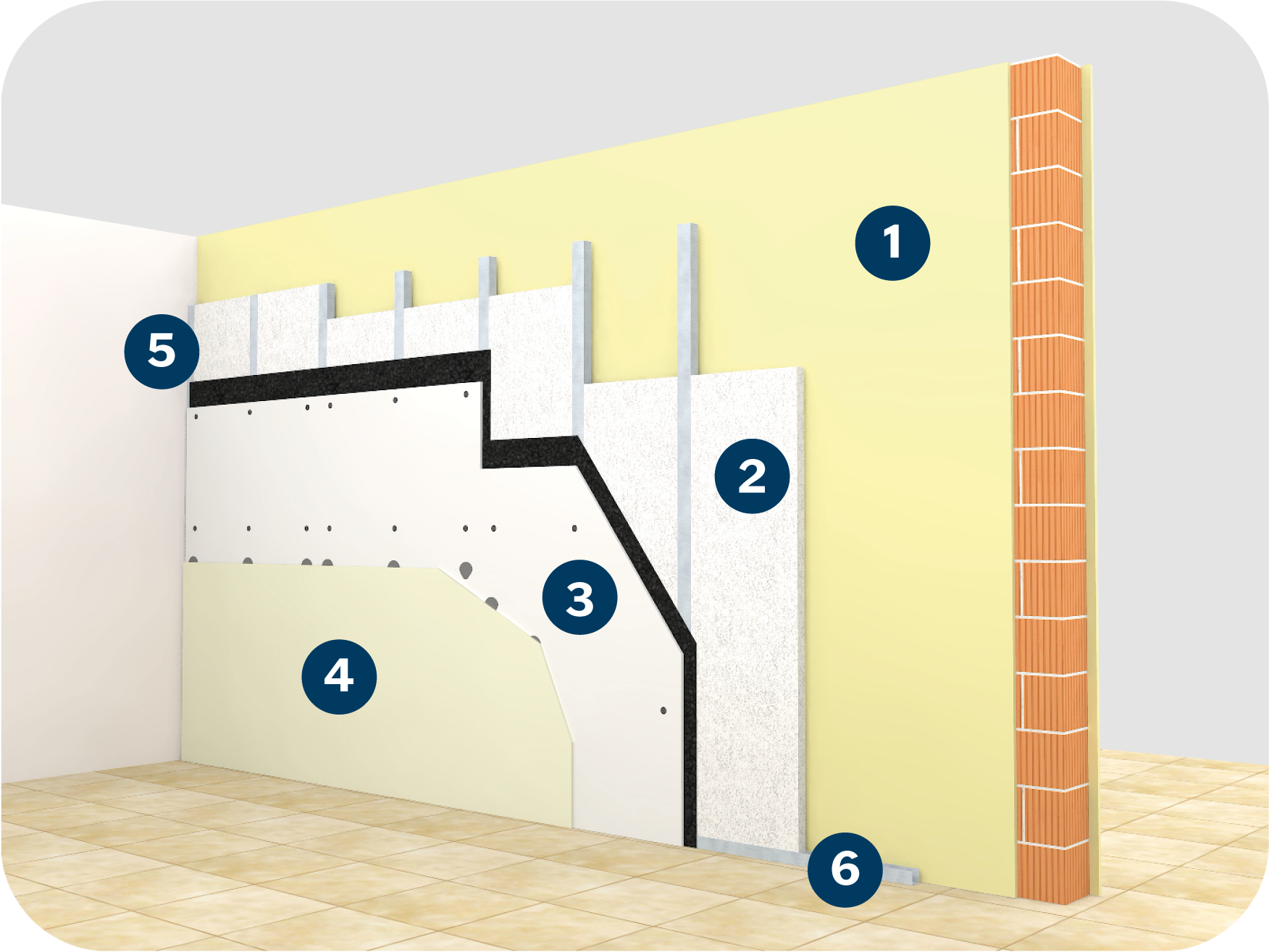 1

5

2

3

4

6